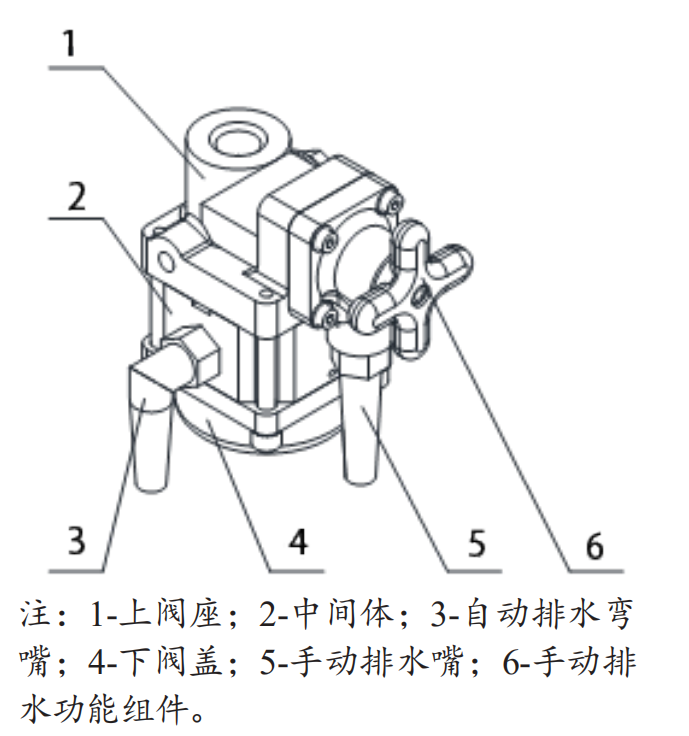 1

2

3

4

5

6

注：1-上阀座；2-中间体；3-自动排水弯嘴；4-下阀盖；5-手动排水嘴；6-手动排水功能组件。